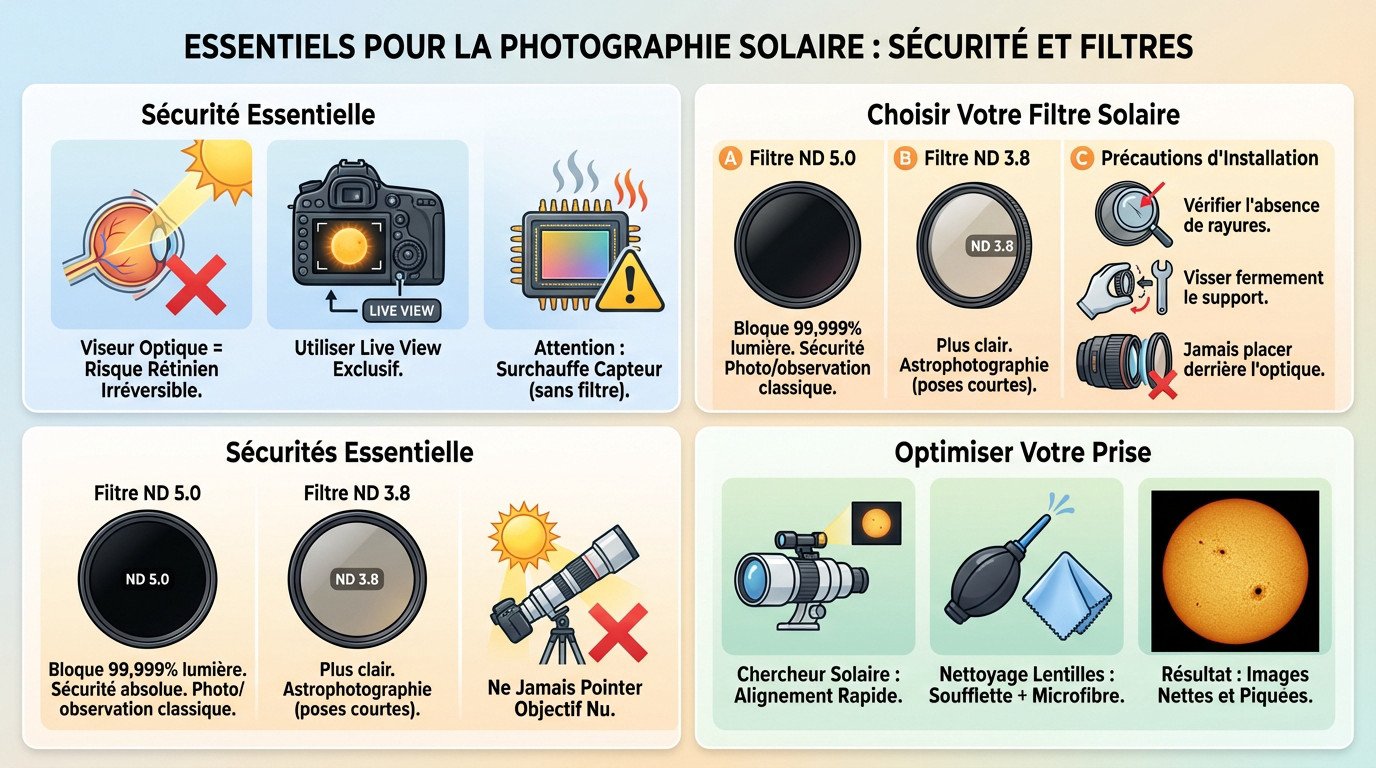 ESSENTIELS POUR LA PHOTOGRAPHIE SOLAIRE : SÉCURITÉ ET FILTRES

Sécurité Essentielle

Viseur Optique = Risque Rétinien Irréversible.

LIVE VIEW

Utiliser Live View Exclusif.

Attention : Surchauffe Capteur (sans filtre).

Choisir Votre Filtre Solaire

A Filtre ND 5.0

Bloque 99,999% lumière. Sécurité Photo/observation classique.

B Filtre ND 3.8

ND 3.8

Plus clair. Astrophotographie (poses courtes).

C Précautions d'Installation

Vérifier l'absence de rayures.

Visser fermement le support.

Jamais placer derrière l'optique.

Sécurités Essentielle

Filtre ND 5.0

ND 5.0

Bloque 99,999% lumière. Sécurité absolue. Photo/observation classique.

Filtre ND 3.8

ND 3.8

Plus clair. Astrophotographie (poses courtes).

Ne Jamais Pointer Objectif Nu.

Optimiser Votre Prise

Chercheur Solaire : Alignement Rapide.

Nettoyage Lentilles : Soufflette + Microfibre.

Résultat : Images Nettes et Piquées.